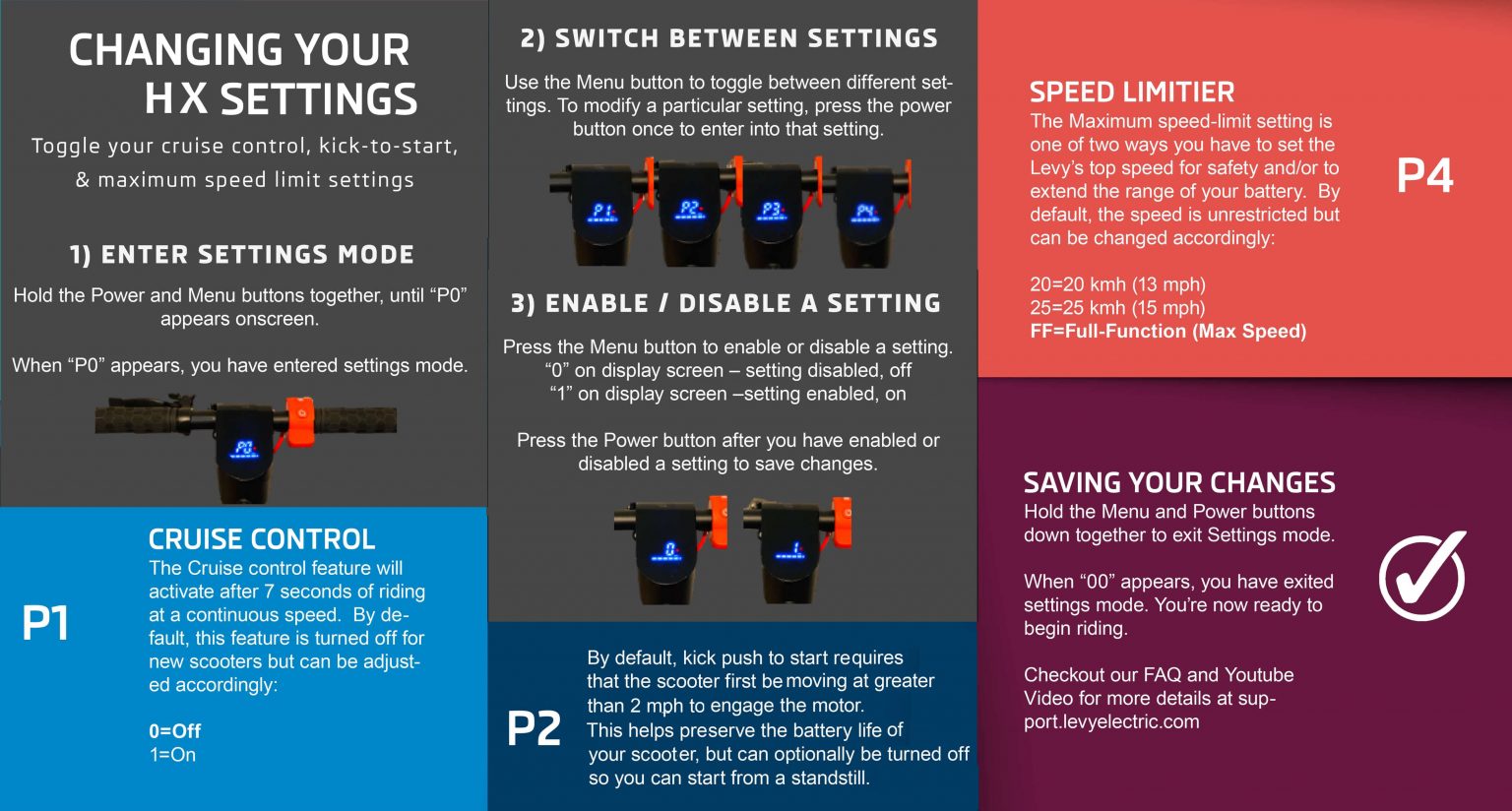 CHANGING YOUR HX SETTINGS

Toggle your cruise control, kick-to-start, & maximum speed limit settings

1) ENTER SETTINGS MODE

Hold the Power and Menu buttons together, until “P0” appears onscreen.

When “P0” appears, you have entered settings mode.

P0

P1

CRUISE CONTROL

The Cruise control feature will activate after 7 seconds of riding at a continuous speed. By default, this feature is turned off for new scooters but can be adjusted accordingly:

0=Off
1=On

2) SWITCH BETWEEN SETTINGS

Use the Menu button to toggle between different settings. To modify a particular setting, press the power button once to enter into that setting.

P1 P2 P3 P4

3) ENABLE / DISABLE A SETTING

Press the Menu button to enable or disable a setting.
“0” on display screen – setting disabled, off
“1” on display screen –setting enabled, on

Press the Power button after you have enabled or disabled a setting to save changes.

0 1

P2

By default, kick push to start requires that the scooter first be moving at greater than 2 mph to engage the motor. This helps preserve the battery life of your scooter, but can optionally be turned off so you can start from a standstill.

SPEED LIMITIER

The Maximum speed-limit setting is one of two ways you have to set the Levy’s top speed for safety and/or to extend the range of your battery. By default, the speed is unrestricted but can be changed accordingly:

20=20 kmh (13 mph)
25=25 kmh (15 mph)
FF=Full-Function (Max Speed)

P4

SAVING YOUR CHANGES

Hold the Menu and Power buttons down together to exit Settings mode.

When “00” appears, you have exited settings mode. You’re now ready to begin riding.

Checkout our FAQ and Youtube Video for more details at support.levyelectric.com